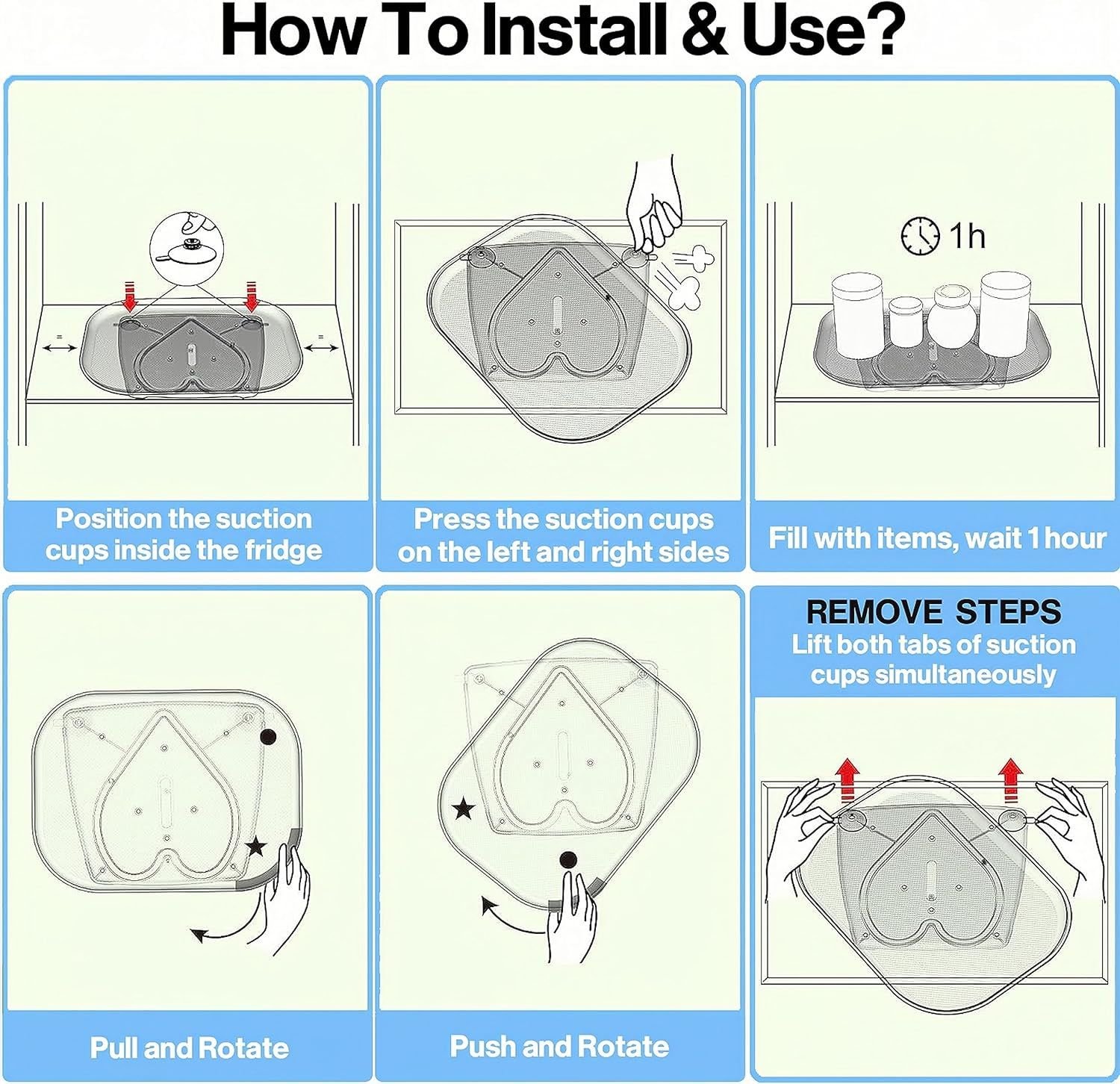 How To Install & Use?

Position the suction cups inside the fridge

Press the suction cups on the left and right sides

1h

Fill with items, wait 1 hour

Pull and Rotate

Push and Rotate

REMOVE STEPS
Lift both tabs of suction cups simultaneously