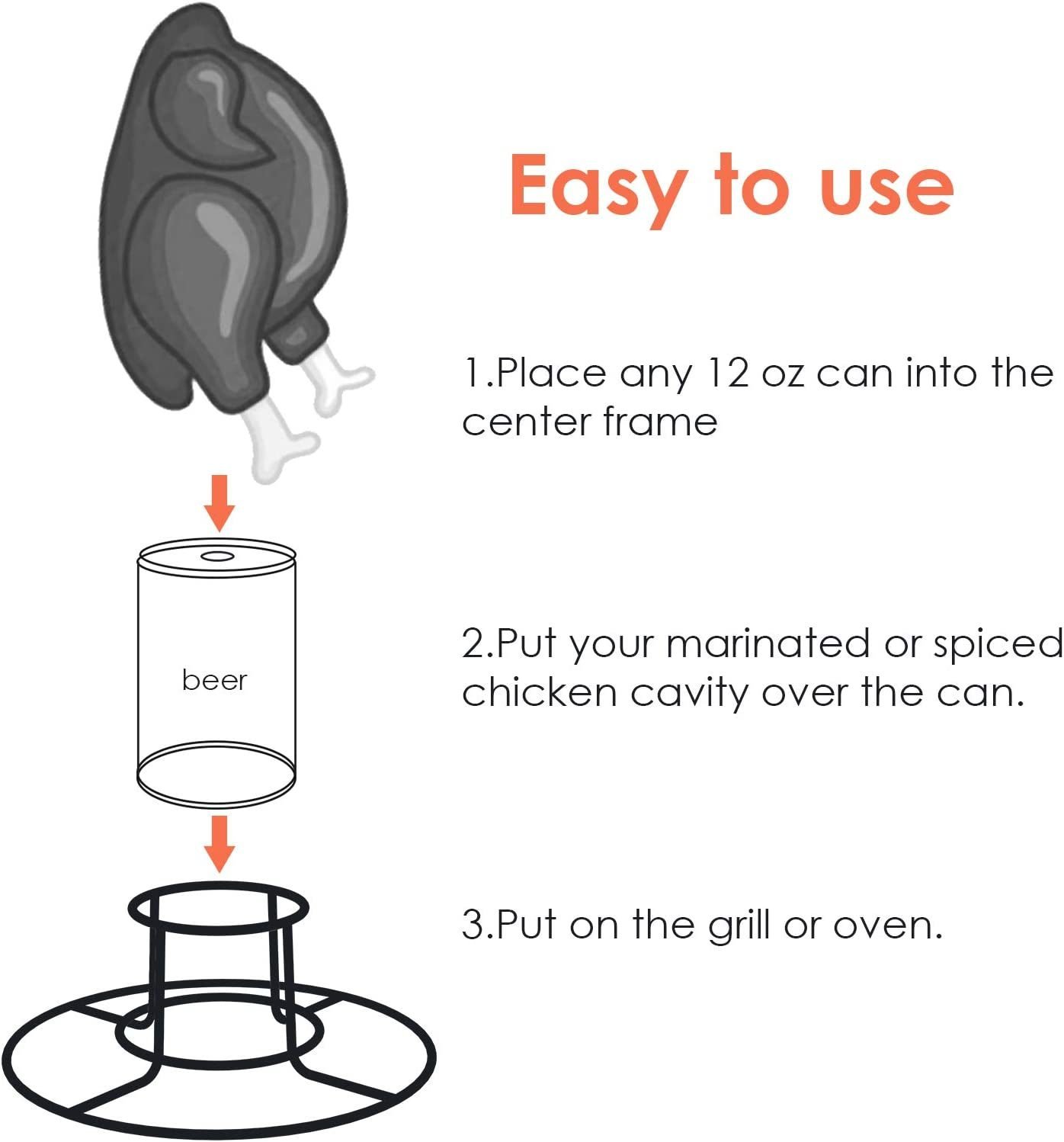 Easy to use

1.Place any 12 oz can into the center frame

beer

2.Put your marinated or spiced chicken cavity over the can.

3.Put on the grill or oven.